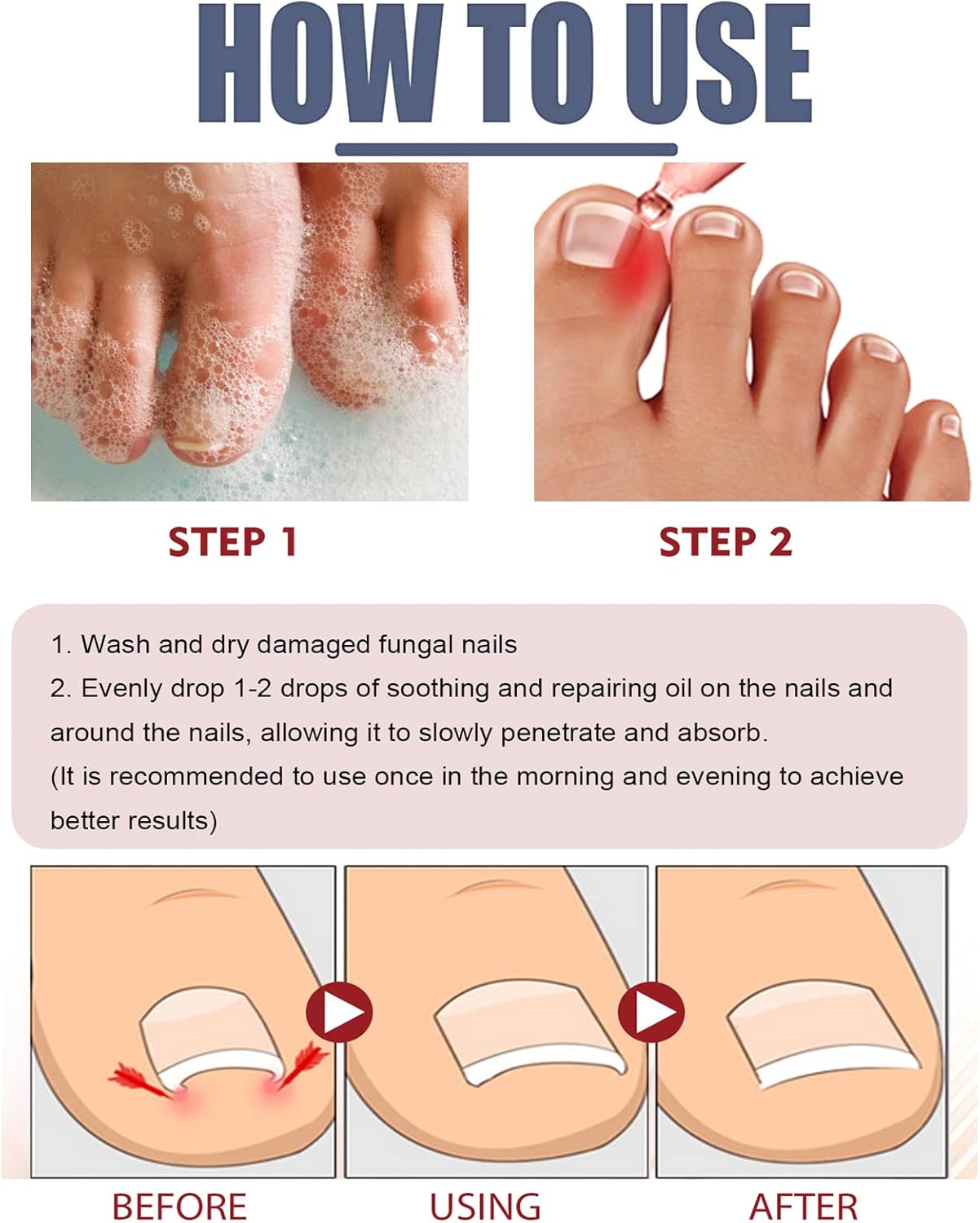 HOW TO USE

STEP 1

STEP 2

1. Wash and dry damaged fungal nails
2. Evenly drop 1-2 drops of soothing and repairing oil on the nails and around the nails, allowing it to slowly penetrate and absorb.
(It is recommended to use once in the morning and evening to achieve better results)

BEFORE

USING

AFTER