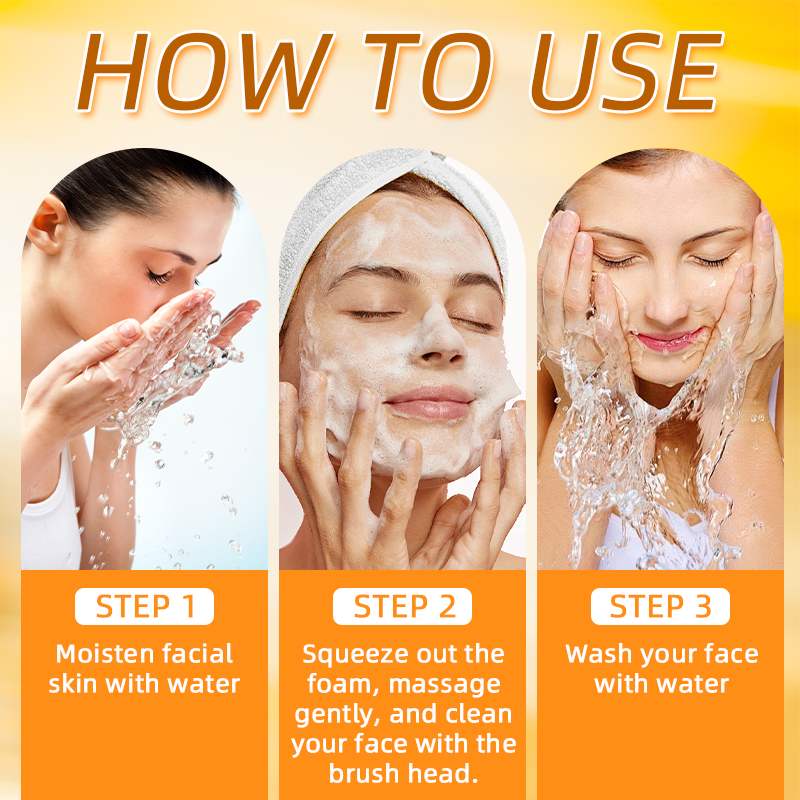 HOW TO USE

STEP 1

Moisten facial skin with water

STEP 2

Squeeze out the foam, massage gently, and clean your face with the brush head.

STEP 3

Wash your face with water