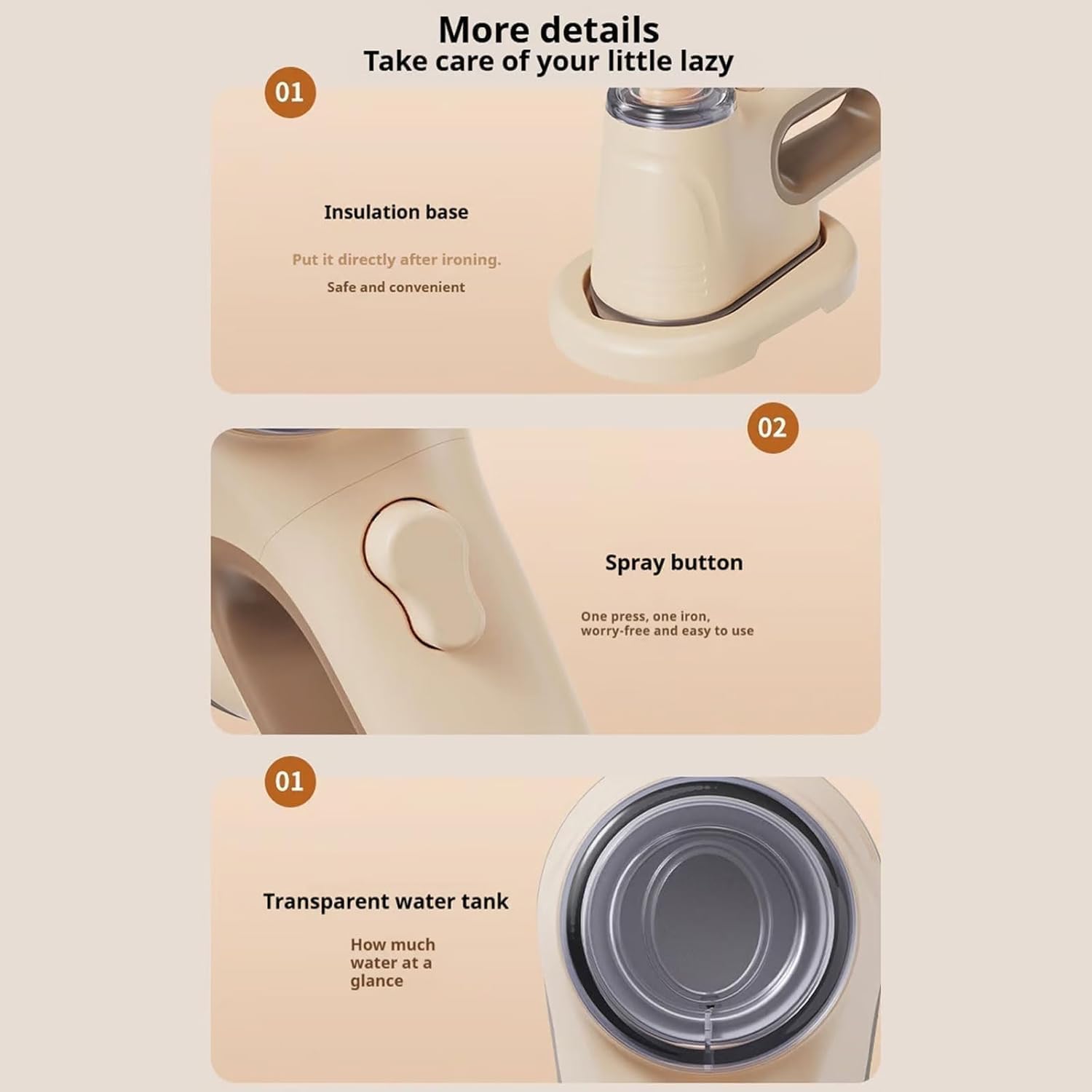 More details
Take care of your little lazy

01

Insulation base

Put it directly after ironing.

Safe and convenient

02

Spray button

One press, one iron, worry-free and easy to use

01

Transparent water tank

How much water at a glance