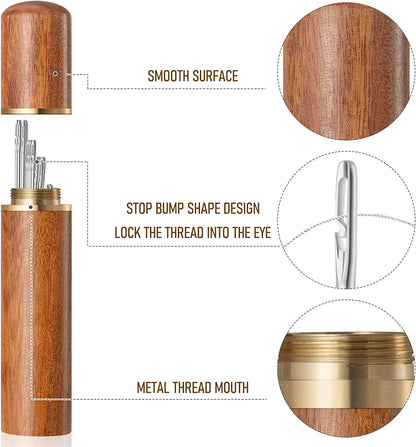 SMOOTH SURFACE

STOP BUMP SHAPE DESIGN
LOCK THE THREAD INTO THE EYE

METAL THREAD MOUTH