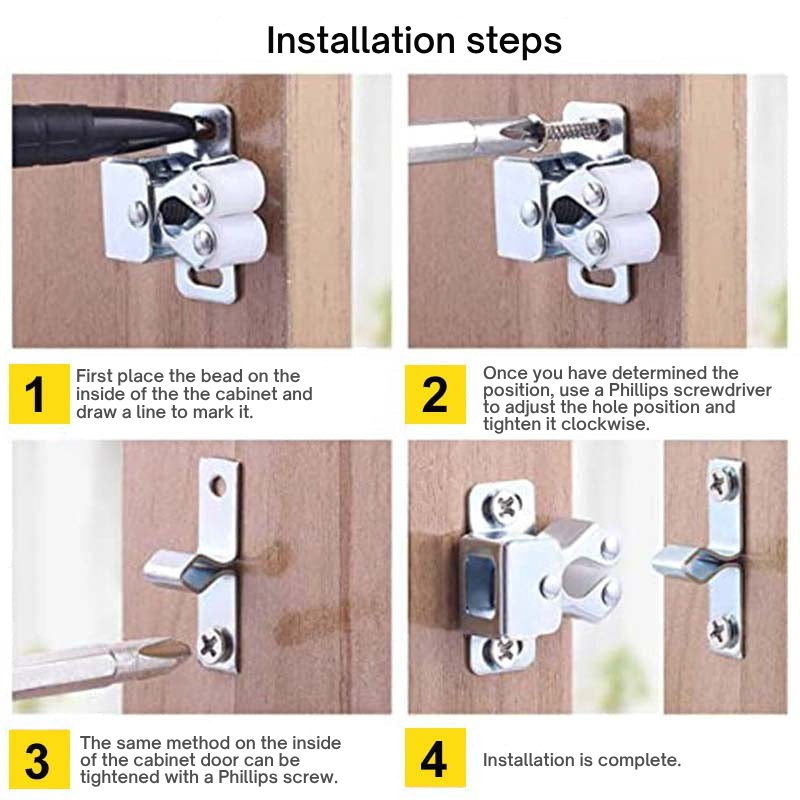 Installation steps

1
First place the bead on the inside of the the cabinet and draw a line to mark it.

2
Once you have determined the position, use a Phillips screwdriver to adjust the hole position and tighten it clockwise.

3
The same method on the inside of the cabinet door can be tightened with a Phillips screw.

4
Installation is complete.