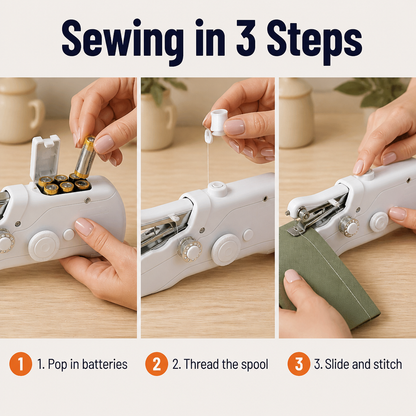 Sewing in 3 Steps

1 1. Pop in batteries

2 2. Thread the spool

3 3. Slide and stitch