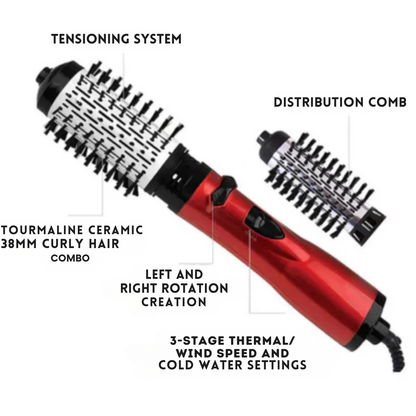 TENSIONING SYSTEM

DISTRIBUTION COMB

TOURMALINE CERAMIC 38MM CURLY HAIR COMBO

LEFT AND RIGHT ROTATION CREATION

3-STAGE THERMAL/ WIND SPEED AND COLD WATER SETTINGS