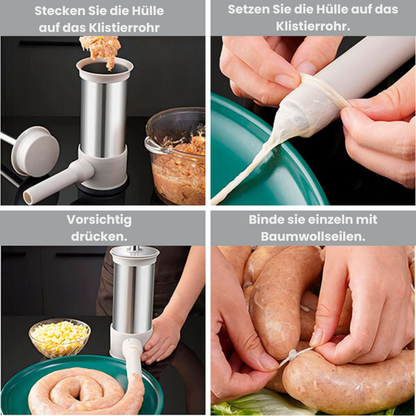 Stecken Sie die Hülle auf das Klistierrohr

Setzen Sie die Hülle auf das Klistierrohr.

Vorsichtig drücken.

Binde sie einzeln mit Baumwollseilen.