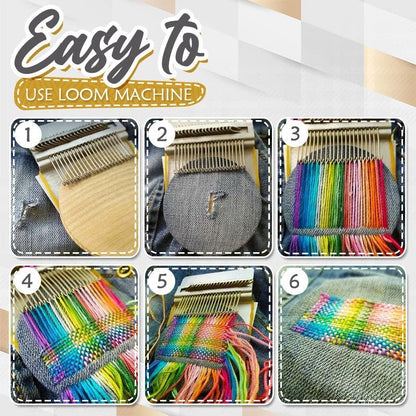 Easy to
USE LOOM MACHINE

1

2

3

4

5

6