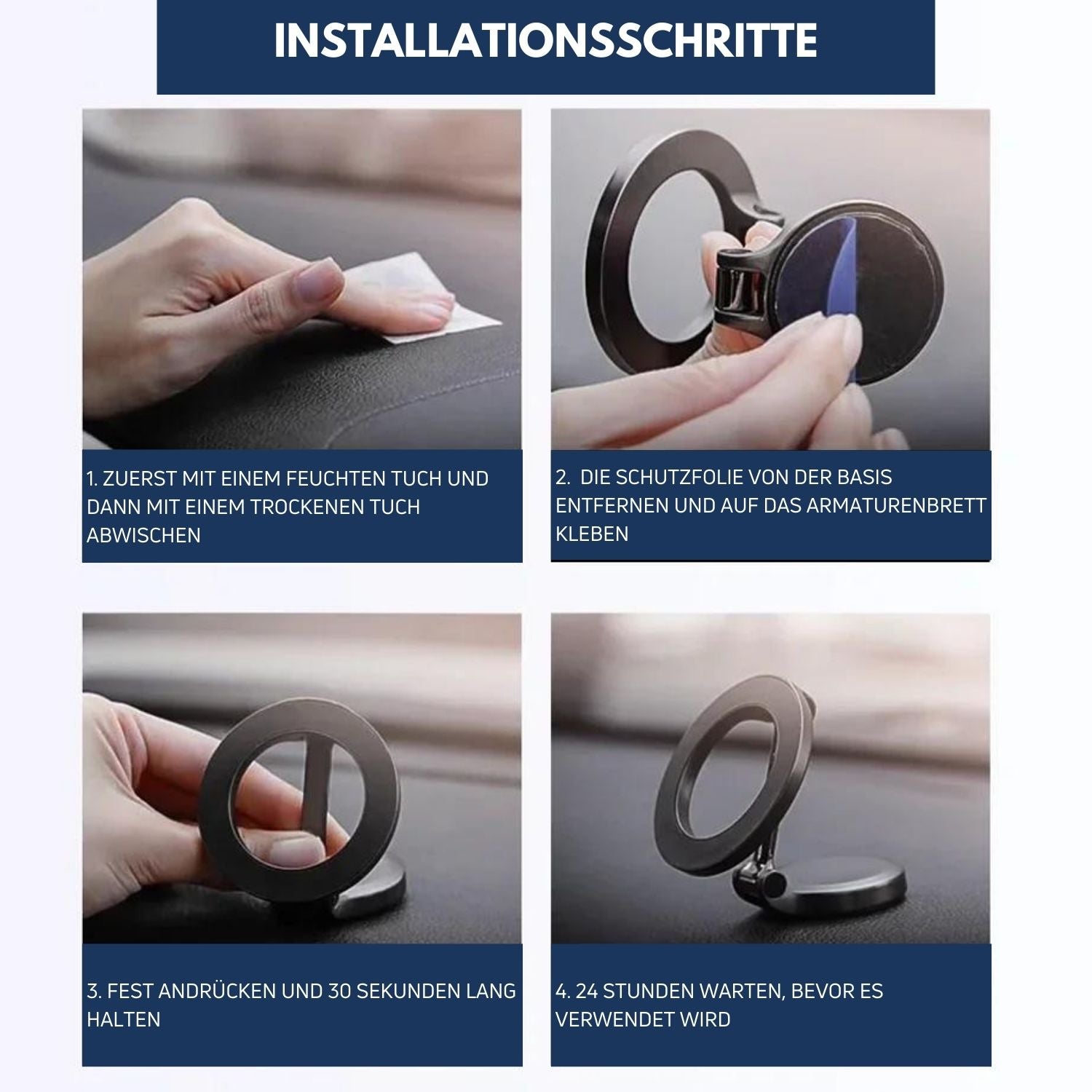 INSTALLATIONSSCHRITTE

1. ZUERST MIT EINEM FEUCHTEN TUCH UND DANN MIT EINEM TROCKENEN TUCH ABWISCHEN

2. DIE SCHUTZFOLIE VON DER BASIS ENTFERNEN UND AUF DAS ARMATURENBRETT KLEBEN

3. FEST ANDRÜCKEN UND 30 SEKUNDEN LANG HALTEN

4. 24 STUNDEN WARTEN, BEVOR ES VERWENDET WIRD