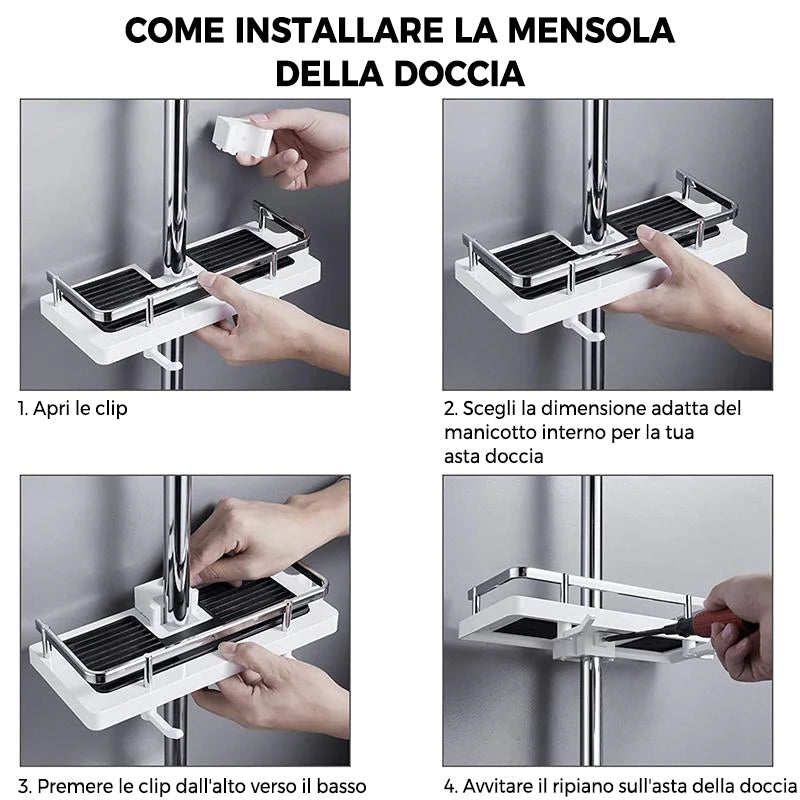 COME INSTALLARE LA MENSOLA DELLA DOCCIA

1. Apri le clip

2. Scegli la dimensione adatta del manicotto interno per la tua asta doccia

3. Premere le clip dall'alto verso il basso

4. Avvitare il ripiano sull'asta della doccia