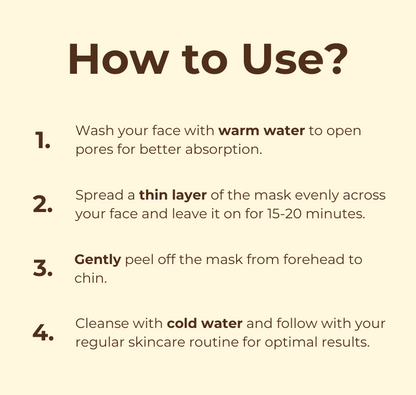 How to Use?

1. Wash your face with warm water to open pores for better absorption.

2. Spread a thin layer of the mask evenly across your face and leave it on for 15-20 minutes.

3. Gently peel off the mask from forehead to chin.

4. Cleanse with cold water and follow with your regular skincare routine for optimal results.