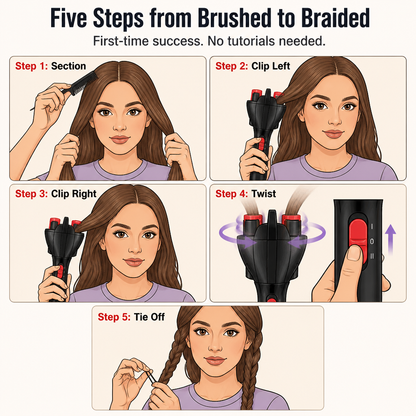 Five Steps from Brushed to Braided

First-time success. No tutorials needed.

Step 1: Section

Step 2: Clip Left

Step 3: Clip Right

Step 4: Twist

I
O
II

Step 5: Tie Off