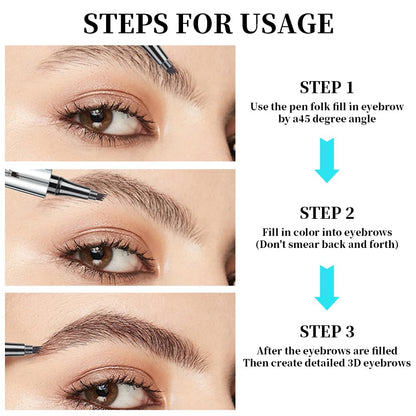 STEPS FOR USAGE

STEP 1
Use the pen folk fill in eyebrow by a45 degree angle

STEP 2
Fill in color into eyebrows (Don't smear back and forth)

STEP 3
After the eyebrows are filled Then create detailed 3D eyebrows