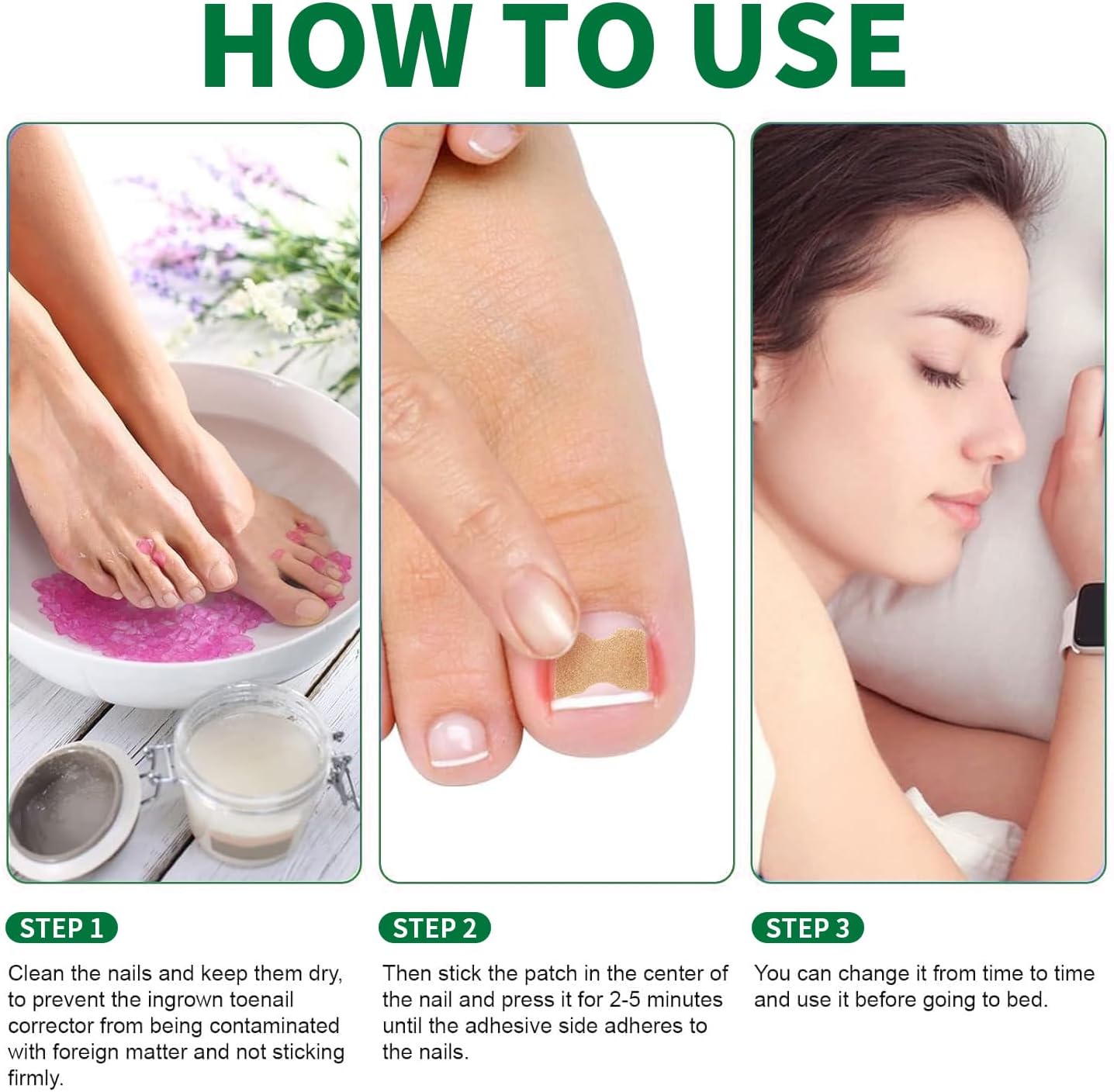 HOW TO USE

STEP 1

Clean the nails and keep them dry, to prevent the ingrown toenail corrector from being contaminated with foreign matter and not sticking firmly.

STEP 2

Then stick the patch in the center of the nail and press it for 2-5 minutes until the adhesive side adheres to the nails.

STEP 3

You can change it from time to time and use it before going to bed.