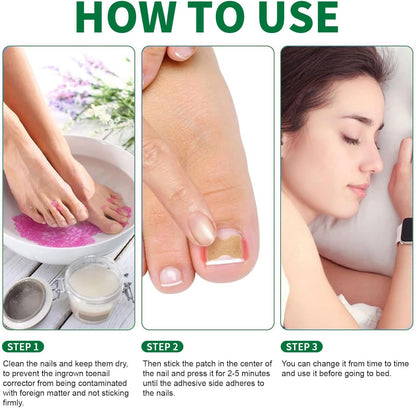 HOW TO USE

STEP 1

Clean the nails and keep them dry, to prevent the ingrown toenail corrector from being contaminated with foreign matter and not sticking firmly.

STEP 2

Then stick the patch in the center of the nail and press it for 2-5 minutes until the adhesive side adheres to the nails.

STEP 3

You can change it from time to time and use it before going to bed.