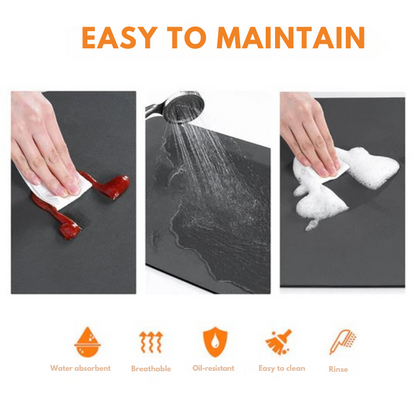 EASY TO MAINTAIN

Water absorbent
Breathable
Oil-resistant
Easy to clean
Rinse