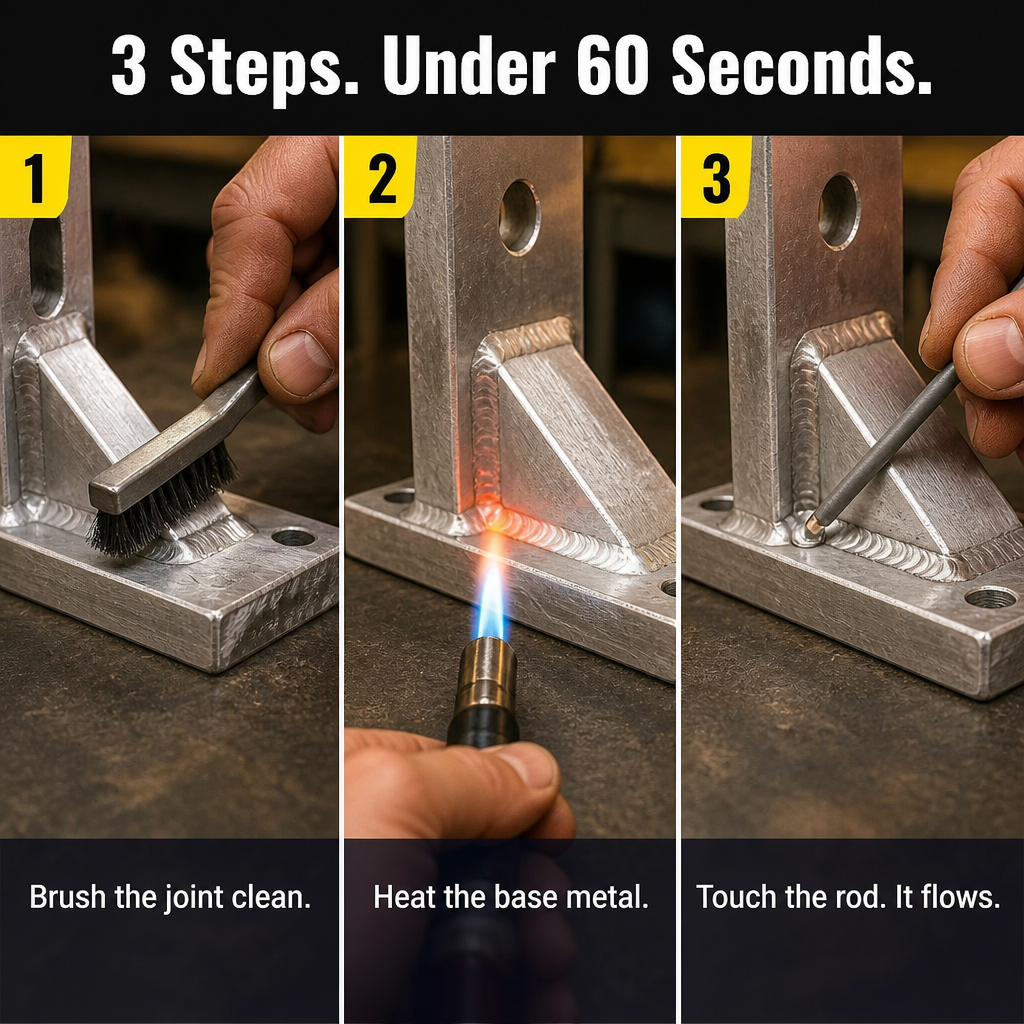 3 Steps. Under 60 Seconds.

1

Brush the joint clean.

2

Heat the base metal.

3

Touch the rod. It flows.