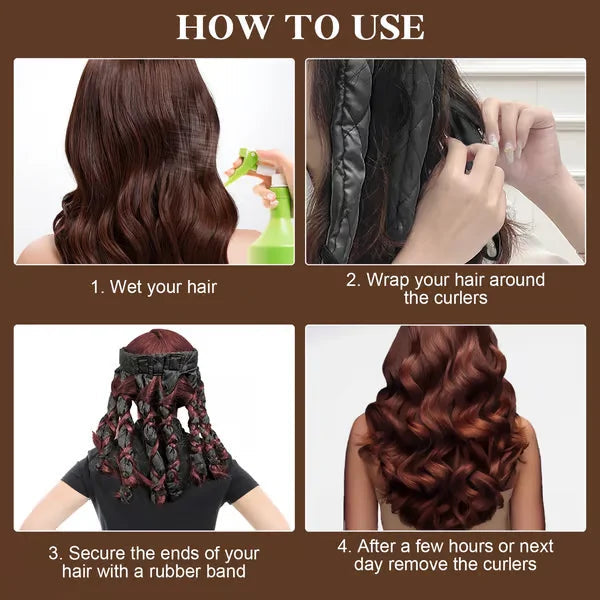 HOW TO USE

1. Wet your hair

2. Wrap your hair around the curlers

3. Secure the ends of your hair with a rubber band

4. After a few hours or next day remove the curlers