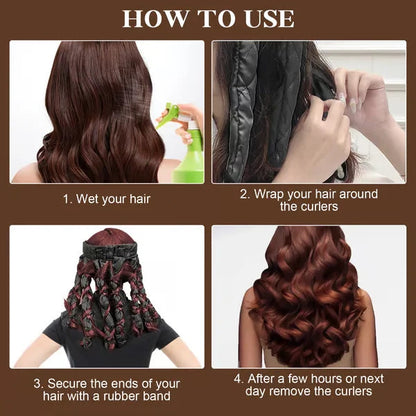 HOW TO USE

1. Wet your hair

2. Wrap your hair around the curlers

3. Secure the ends of your hair with a rubber band

4. After a few hours or next day remove the curlers