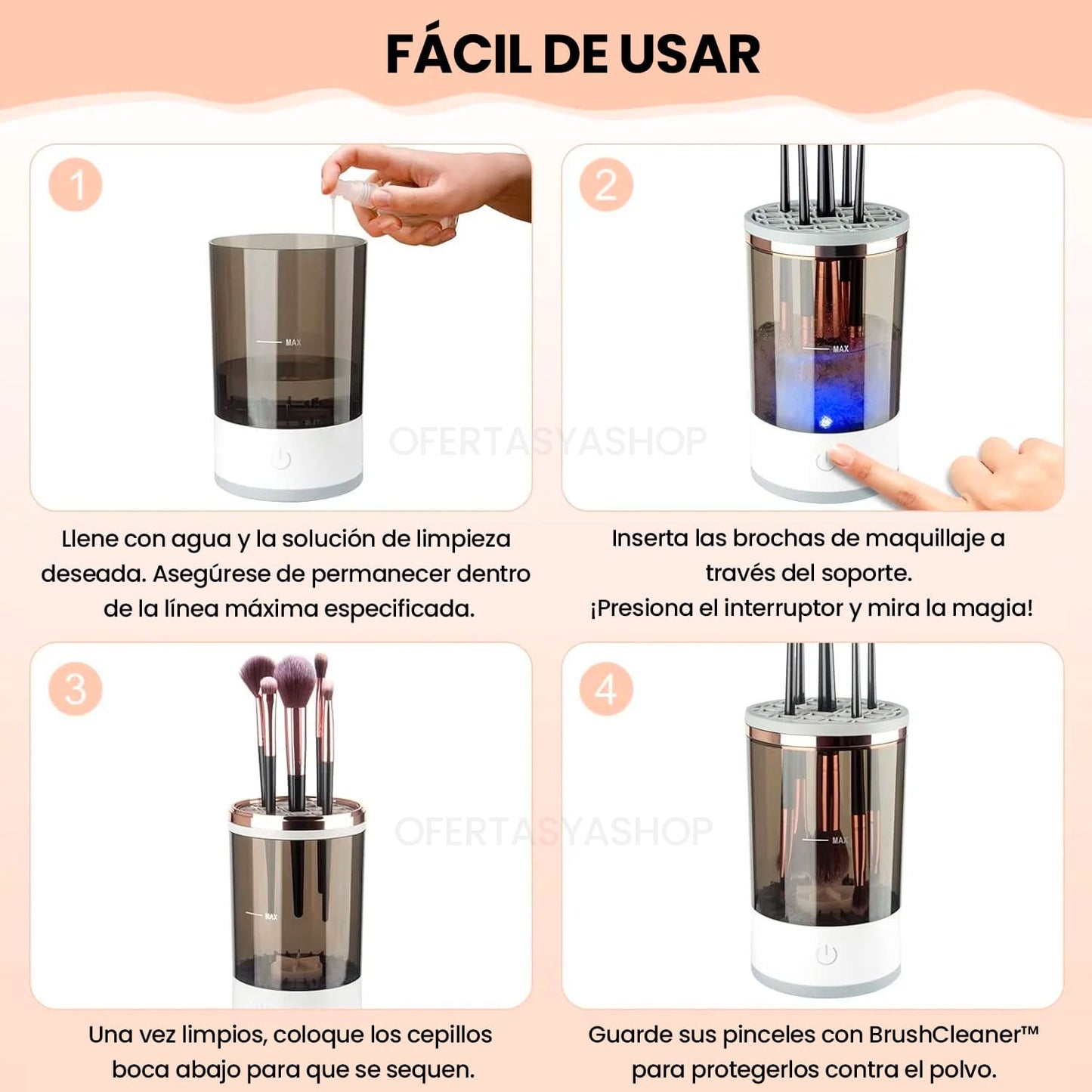 FÁCIL DE USAR

1

MAX

OFERTASYASHOP

Llene con agua y la solución de limpieza deseada. Asegúrese de permanecer dentro de la línea máxima especificada.

2

MAX

Inserta las brochas de maquillaje a través del soporte.
¡Presiona el interruptor y mira la magia!

3

MAX

OFERTASYASHOP

Una vez limpios, coloque los cepillos boca abajo para que se sequen.

4

MAX

Guarde sus pinceles con BrushCleaner™ para protegerlos contra el polvo.