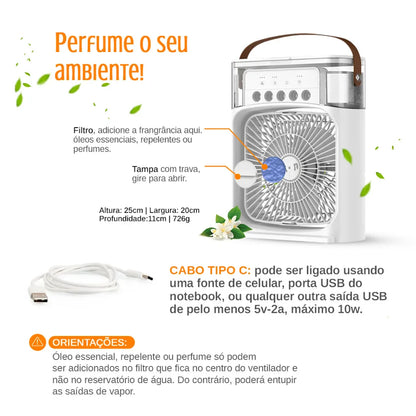 Perfume o seu ambiente!

Filtro, adicione a frangrância aqui. óleos essenciais, repelentes ou perfumes.

Tampa com trava, gire para abrir.

Altura: 25cm | Largura: 20cm
Profundidade:11cm | 726g

CABO TIPO C: pode ser ligado usando uma fonte de celular, porta USB do notebook, ou qualquer outra saída USB de pelo menos 5v-2a, máximo 10w.

ORIENTAÇÕES:
Óleo essencial, repelente ou perfume só podem ser adicionados no filtro que fica no centro do ventilador e não no reservatório de água. Do contrário, poderá entupir as saídas de vapor.