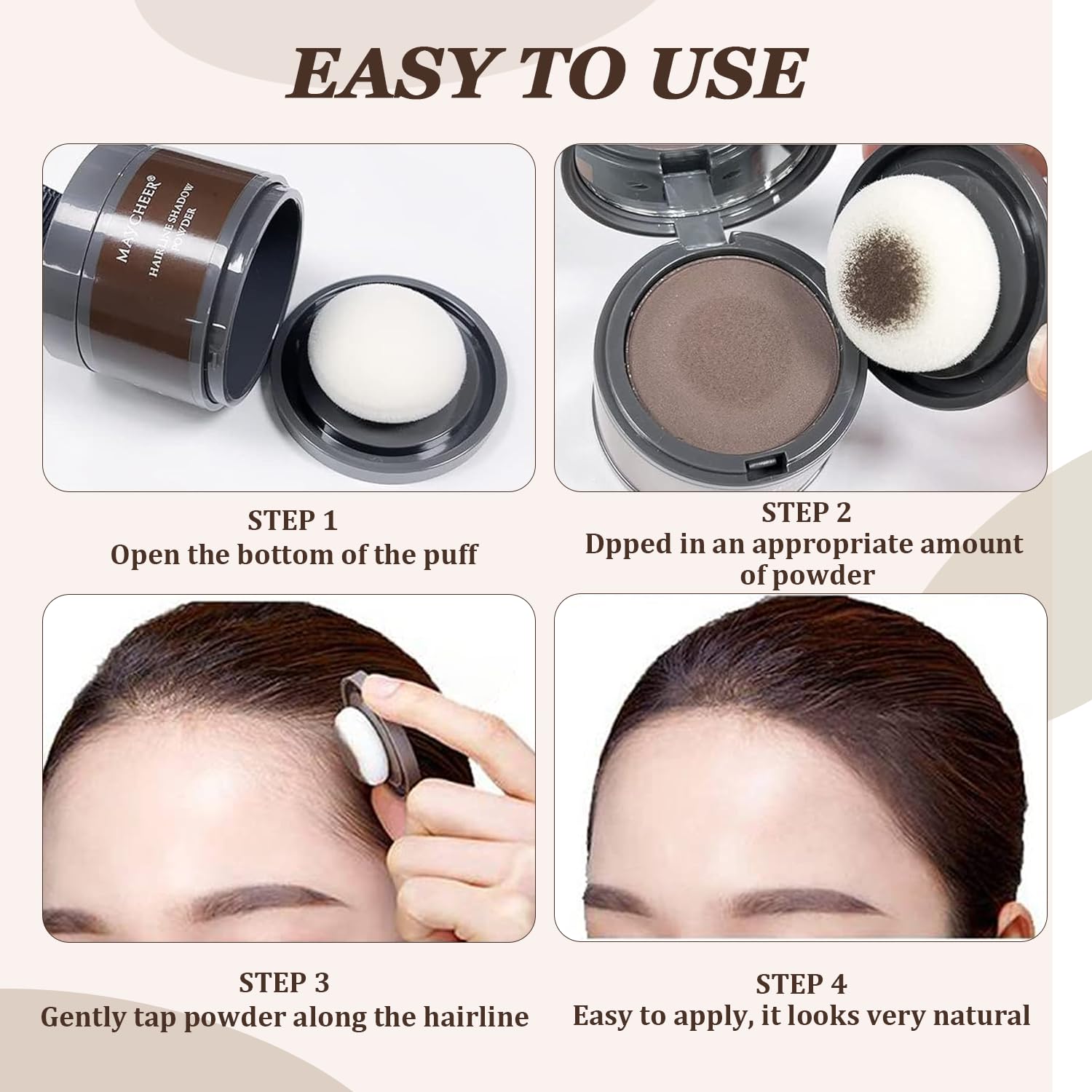 EASY TO USE

MAYCHEER®
HAIRLINE SHADOW POWDER

STEP 1
Open the bottom of the puff

STEP 2
Dpped in an appropriate amount of powder

STEP 3
Gently tap powder along the hairline

STEP 4
Easy to apply, it looks very natural