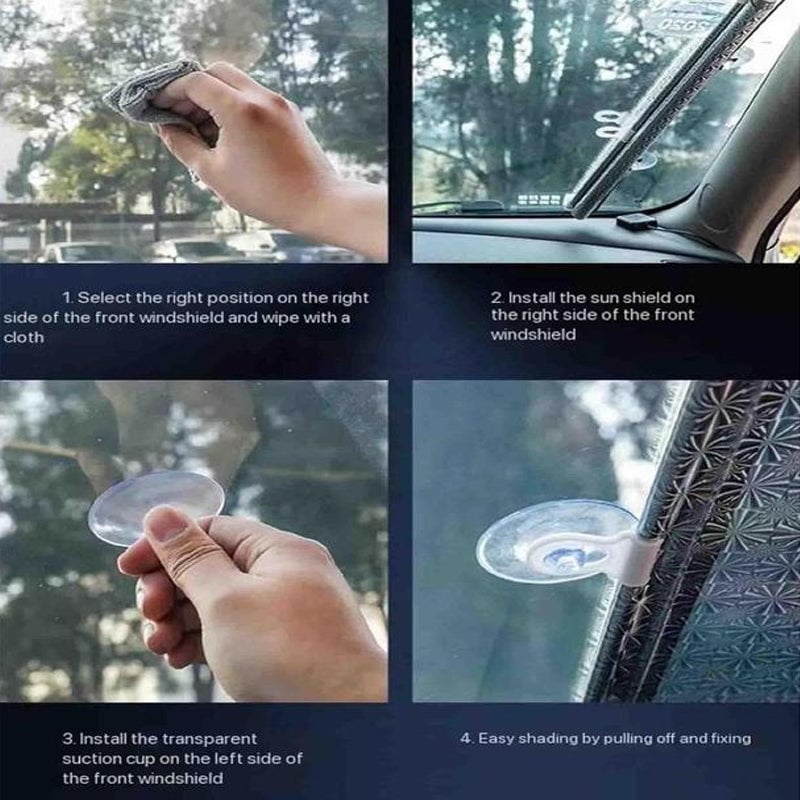 1. Select the right position on the right side of the front windshield and wipe with a cloth

2. Install the sun shield on the right side of the front windshield

3. Install the transparent suction cup on the left side of the front windshield

4. Easy shading by pulling off and fixing