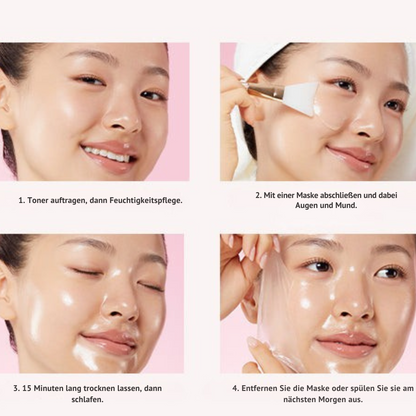 1. Toner auftragen, dann Feuchtigkeitspflege.

2. Mit einer Maske abschließen und dabei Augen und Mund.

3. 15 Minuten lang trocknen lassen, dann schlafen.

4. Entfernen Sie die Maske oder spülen Sie sie am nächsten Morgen aus.