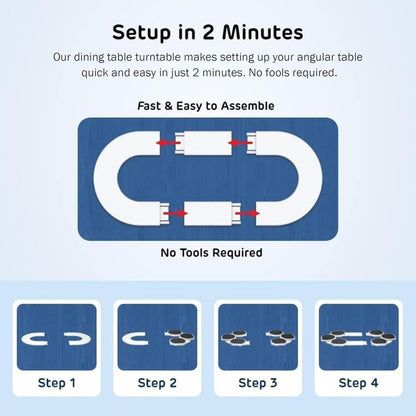 Setup in 2 Minutes

Our dining table turntable makes setting up your angular table quick and easy in just 2 minutes. No fools required.

Fast & Easy to Assemble

No Tools Required

Step 1

Step 2

Step 3

Step 4