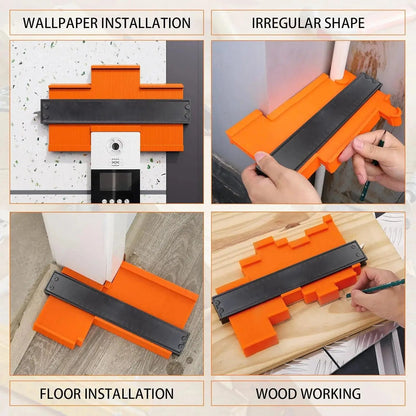 WALLPAPER INSTALLATION

IRREGULAR SHAPE

FLOOR INSTALLATION

WOOD WORKING