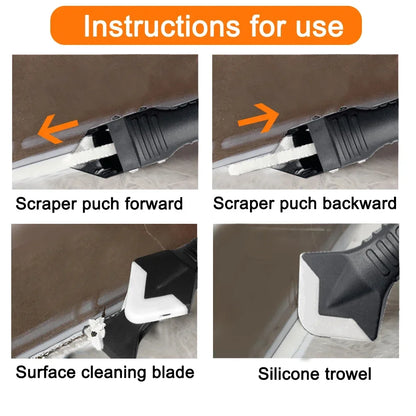 Instructions for use

Scraper puch forward

Scraper puch backward

Surface cleaning blade

Silicone trowel