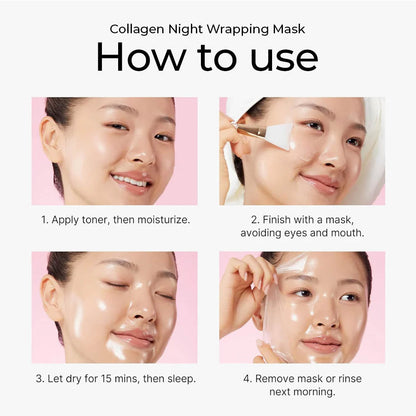 Collagen Night Wrapping Mask

How to use

1. Apply toner, then moisturize.

2. Finish with a mask, avoiding eyes and mouth.

3. Let dry for 15 mins, then sleep.

4. Remove mask or rinse next morning.